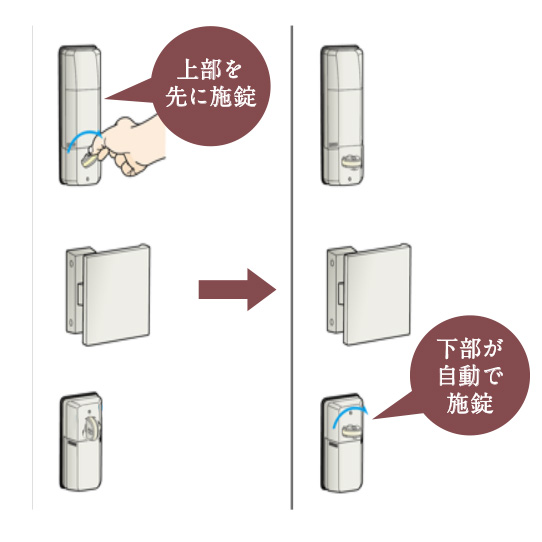 上部を先に施錠

下部が自動で施錠